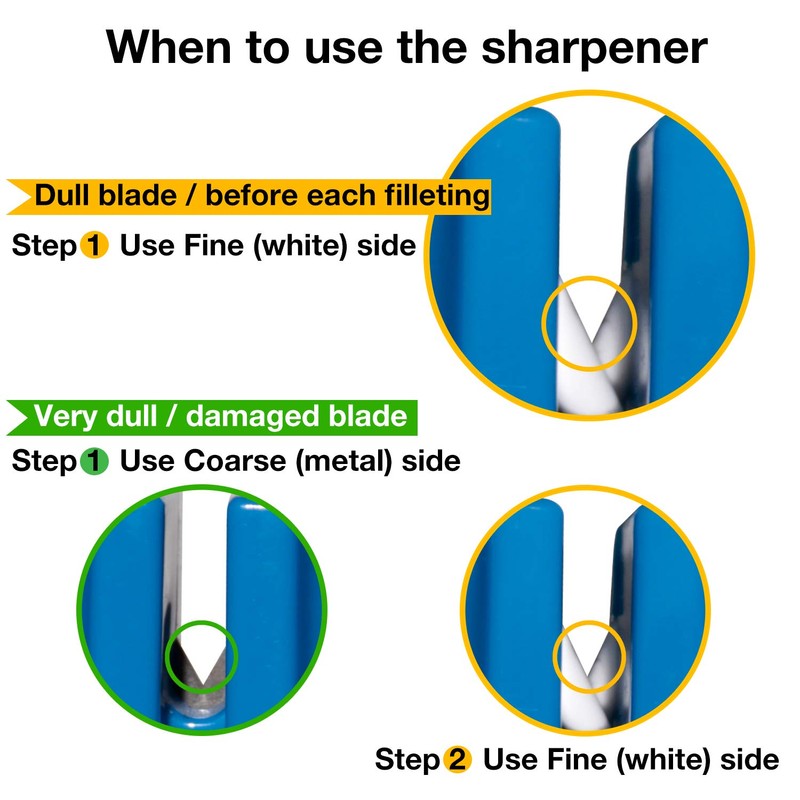 When to use the sharpener

Dull blade / before each filleting

Step 1 Use Fine (white) side

Very dull / damaged blade

Step 1 Use Coarse (metal) side

Step 2 Use Fine (white) side