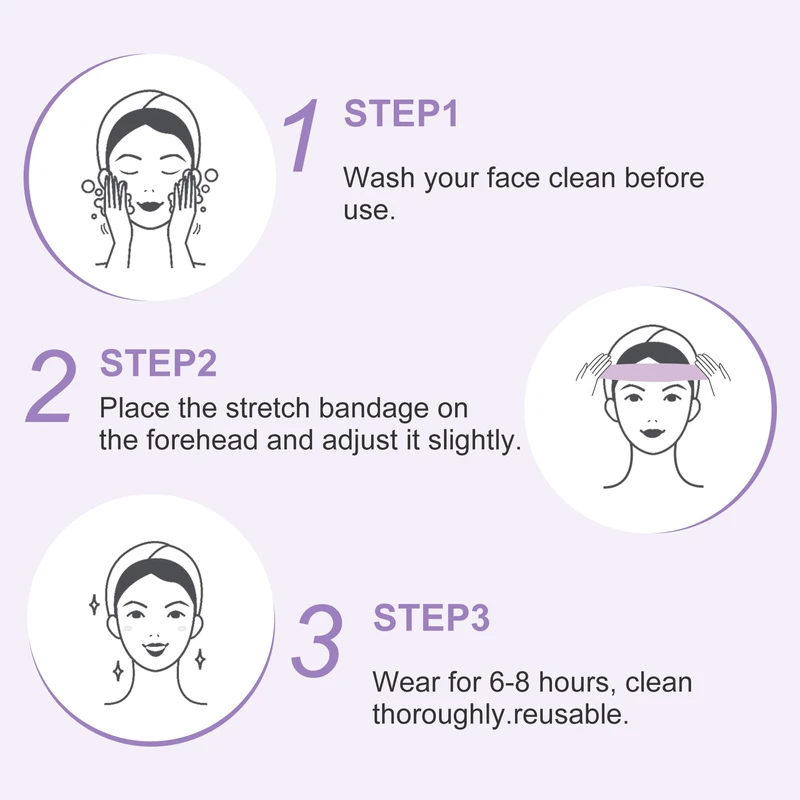 1
STEP1
Wash your face clean before use.

2
STEP2
Place the stretch bandage on the forehead and adjust it slightly.

3
STEP3
Wear for 6-8 hours, clean thoroughly.reusable.