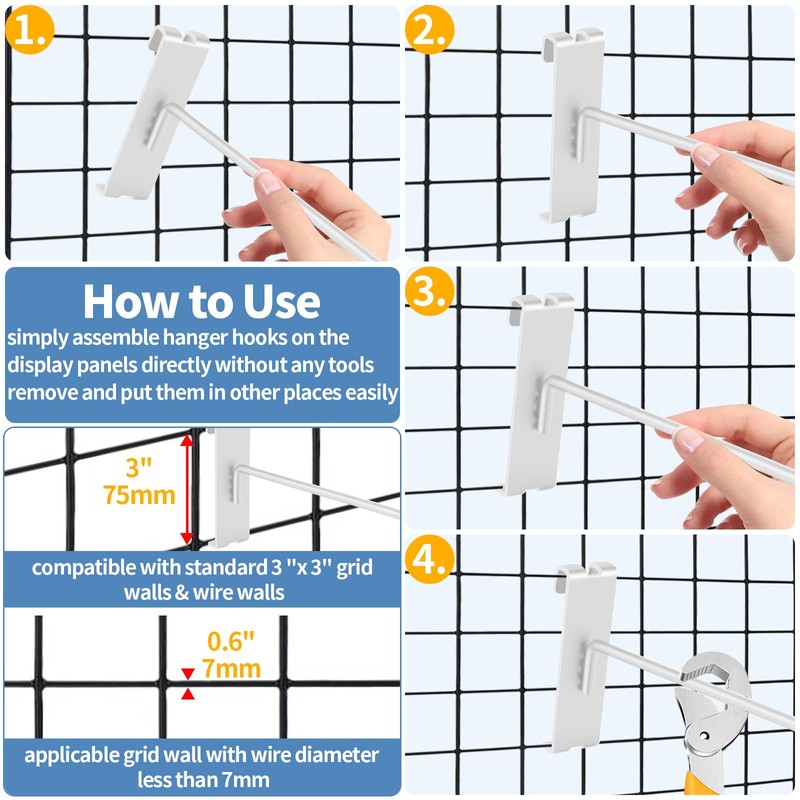 1.

2.

How to Use
simply assemble hanger hooks on the display panels directly without any tools remove and put them in other places easily

3.

3"
75mm

compatible with standard 3 "x 3" grid walls & wire walls

4.

0.6"
7mm

applicable grid wall with wire diameter less than 7mm