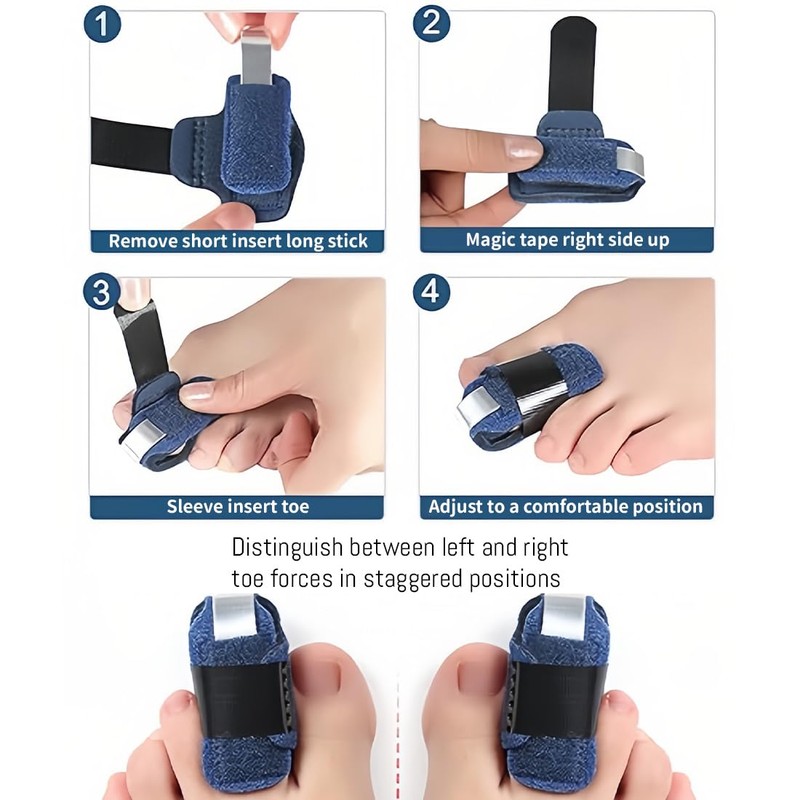 1

Remove short insert long stick

2

Magic tape right side up

3

Sleeve insert toe

4

Adjust to a comfortable position

Distinguish between left and right toe forces in staggered positions