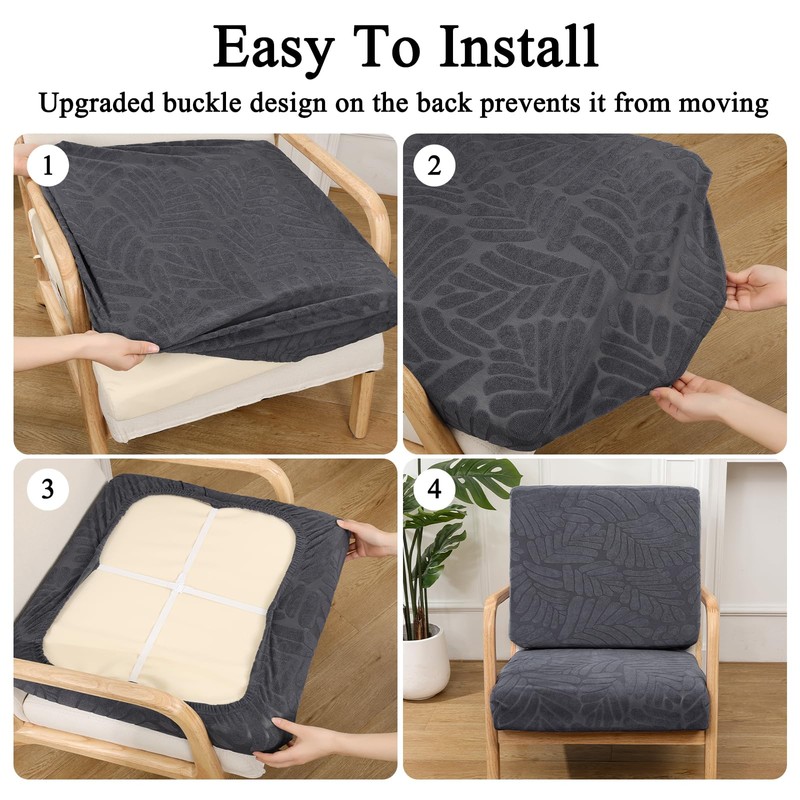 Easy To Install

Upgraded buckle design on the back prevents it from moving

1

2

3

4