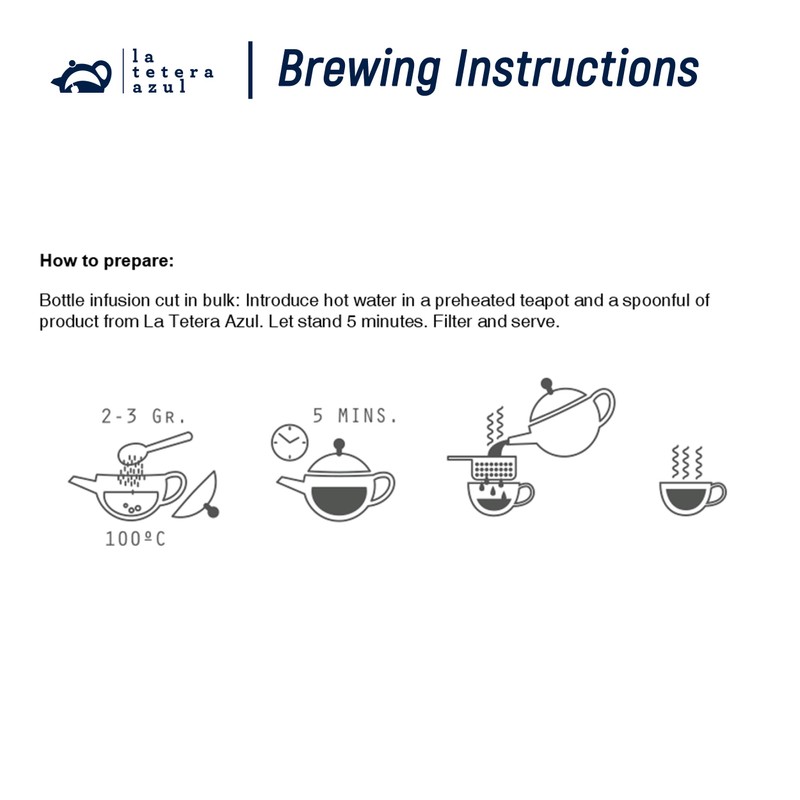 la tetera azul

Brewing Instructions

How to prepare:

Bottle infusion cut in bulk: Introduce hot water in a preheated teapot and a spoonful of product from La Tetera Azul. Let stand 5 minutes. Filter and serve.

2-3 GR.

100ºC

5 MINS.