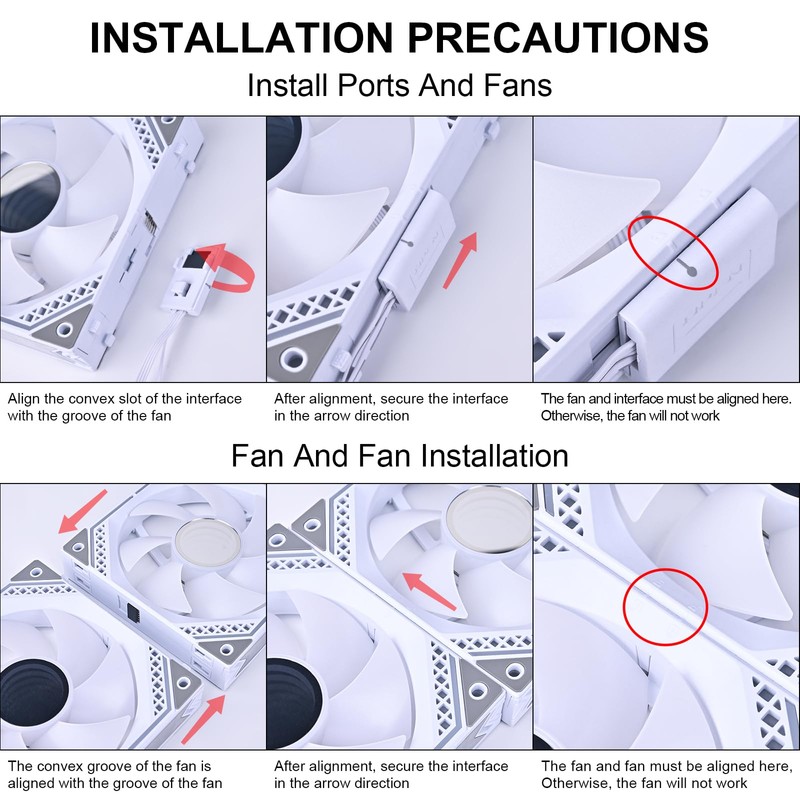 INSTALLATION PRECAUTIONS

Install Ports And Fans

Align the convex slot of the interface with the groove of the fan

After alignment, secure the interface in the arrow direction

The fan and interface must be aligned here. Otherwise, the fan will not work

Fan And Fan Installation

The convex groove of the fan is aligned with the groove of the fan

After alignment, secure the interface in the arrow direction

The fan and fan must be aligned here, Otherwise, the fan will not work