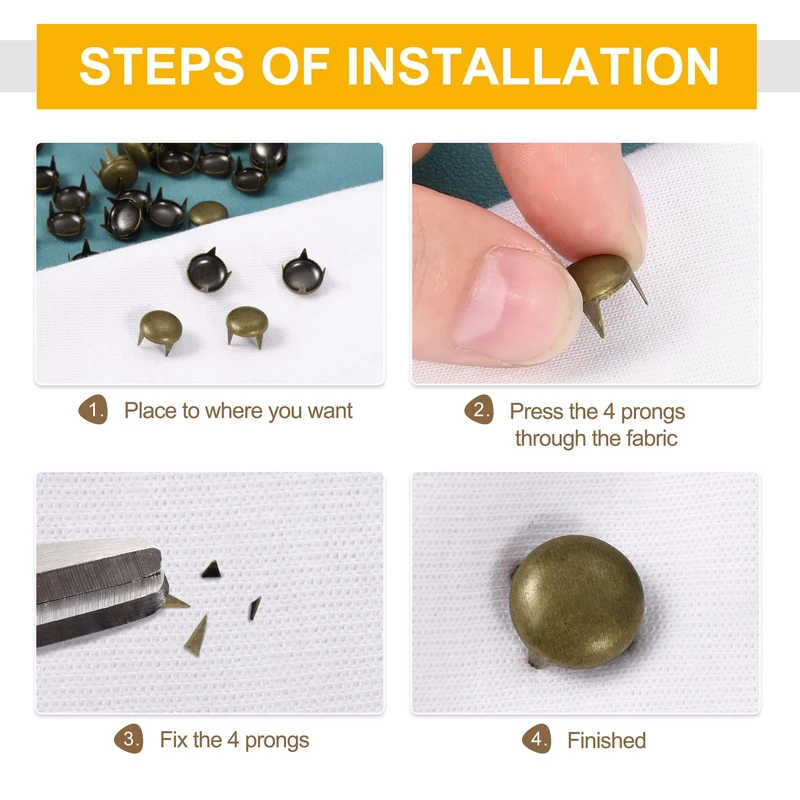 STEPS OF INSTALLATION

1. Place to where you want

2. Press the 4 prongs through the fabric

3. Fix the 4 prongs

4. Finished