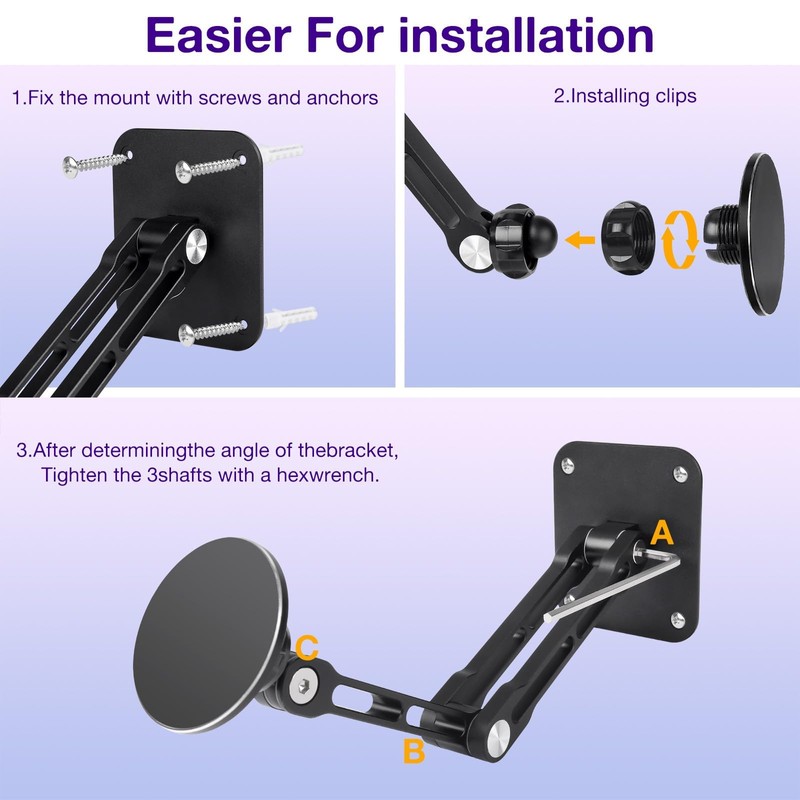 Easier For installation

1.Fix the mount with screws and anchors

2.Installing clips

3.After determiningthe angle of thebracket, Tighten the 3shafts with a hexwrench.

A

C

B