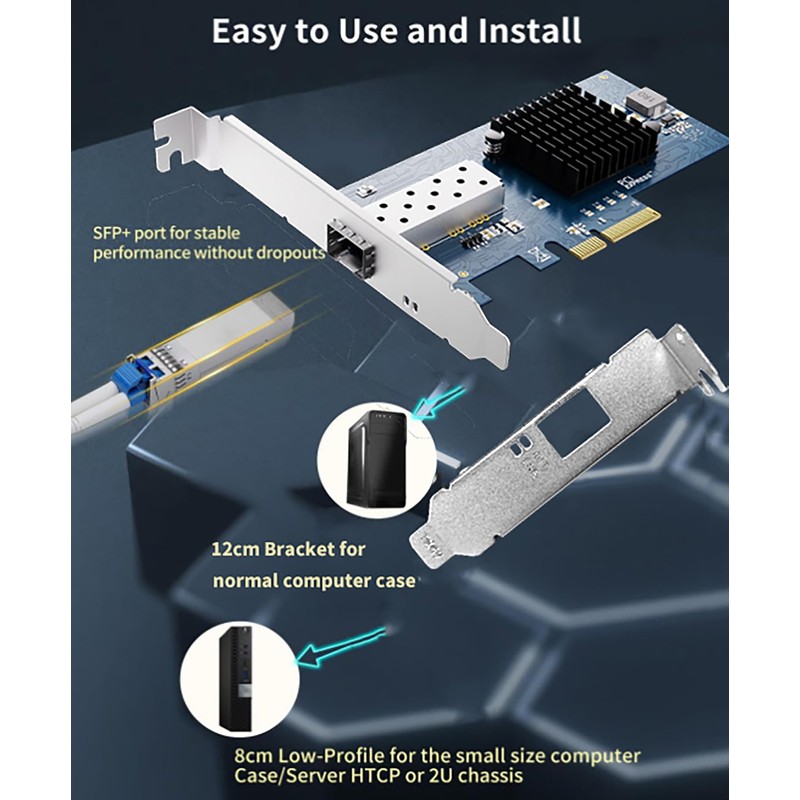 Easy to Use and Install

SFP+ port for stable performance without dropouts

12cm Bracket for normal computer case

8cm Low-Profile for the small size computer Case/Server HTCP or 2U chassis