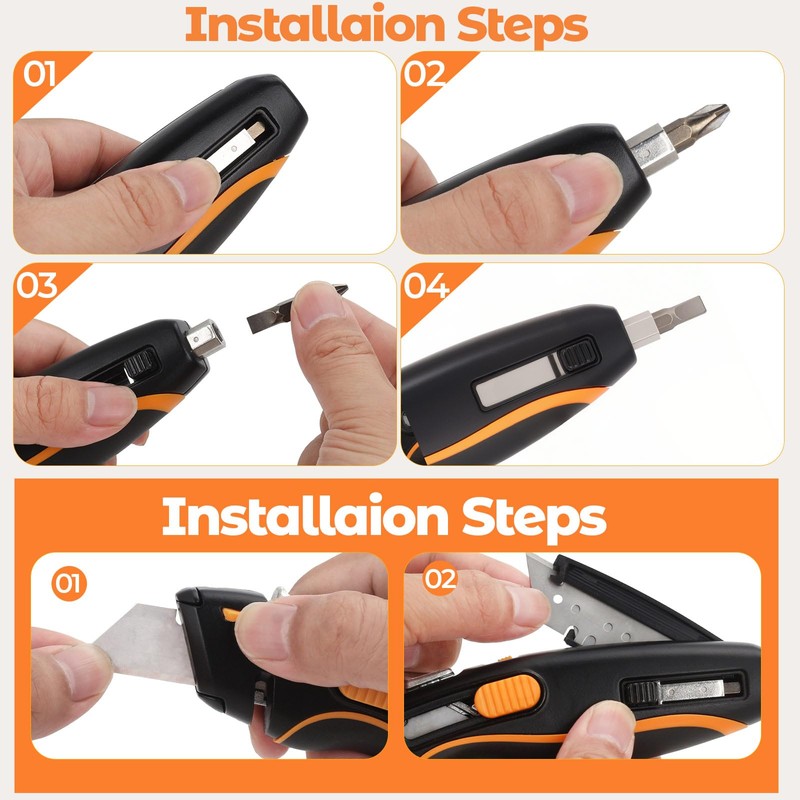 Installaion Steps

01

02

03

04

Installaion Steps

01

02