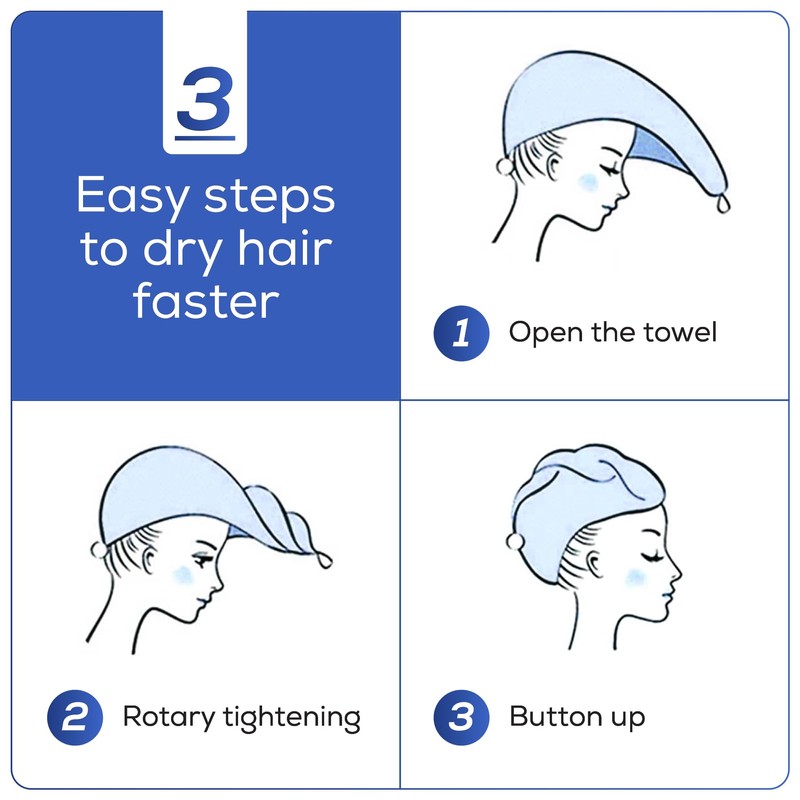 3

Easy steps to dry hair faster

1 Open the towel

2 Rotary tightening

3 Button up