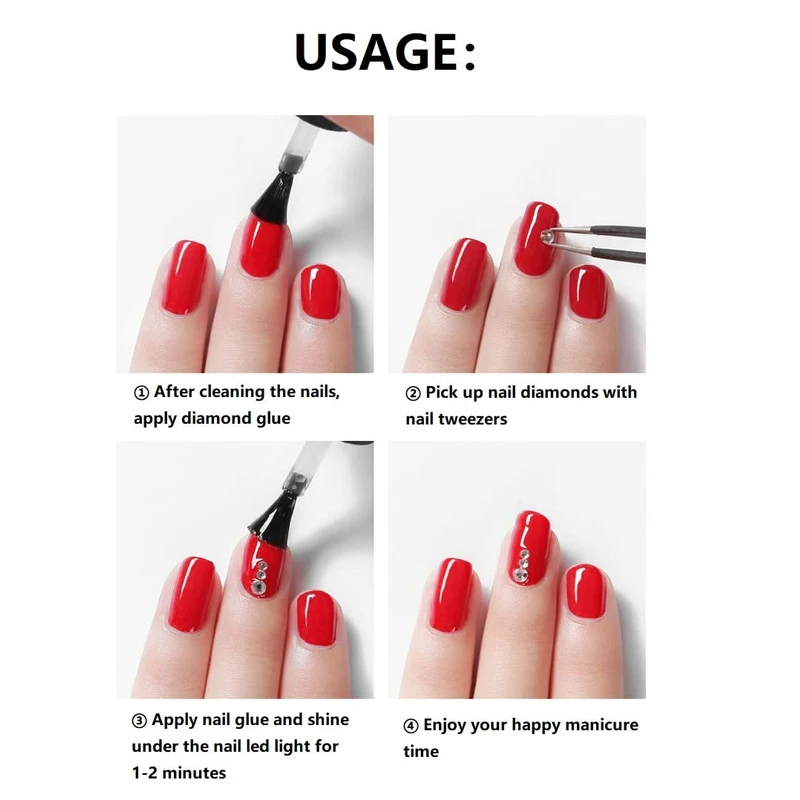 USAGE:

① After cleaning the nails, apply diamond glue

② Pick up nail diamonds with nail tweezers

③ Apply nail glue and shine under the nail led light for 1-2 minutes

④ Enjoy your happy manicure time