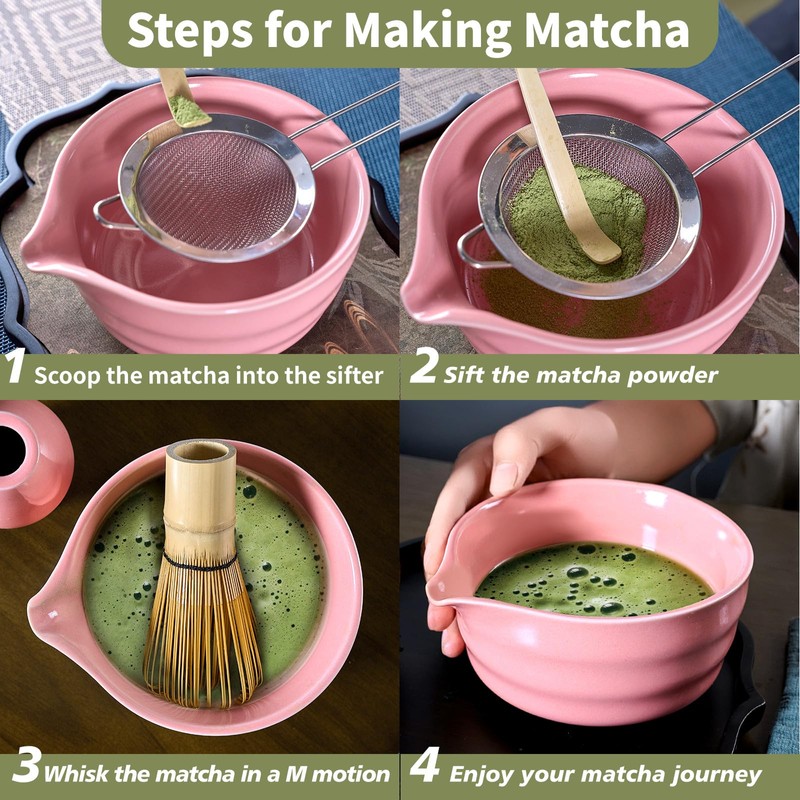 Steps for Making Matcha

1 Scoop the matcha into the sifter

2 Sift the matcha powder

3 Whisk the matcha in a M motion

4 Enjoy your matcha journey