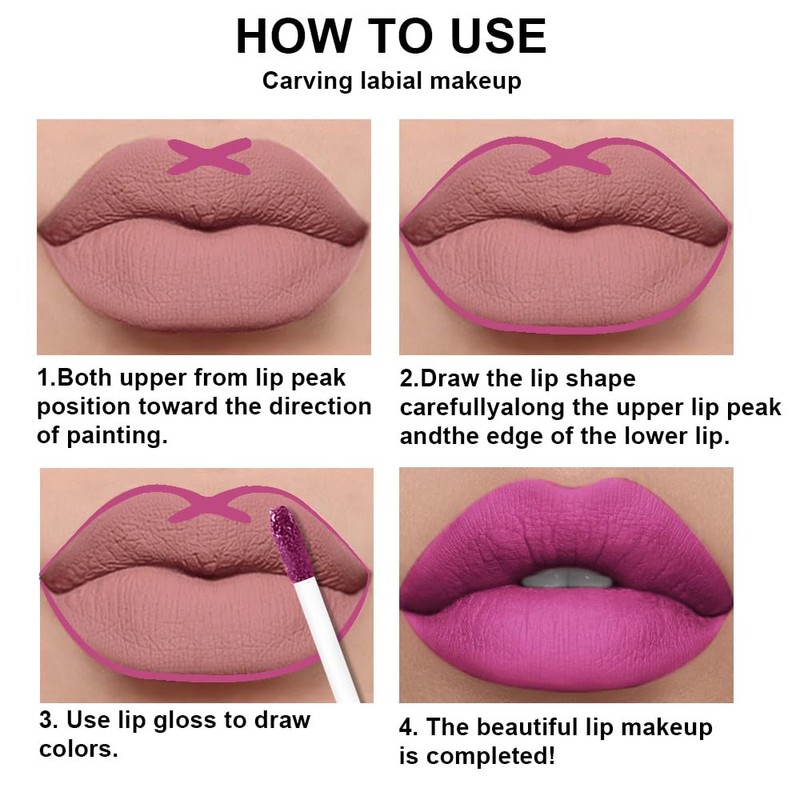 HOW TO USE
Carving labial makeup

1.Both upper from lip peak position toward the direction of painting.

2.Draw the lip shape carefullyalong the upper lip peak andthe edge of the lower lip.

3. Use lip gloss to draw colors.

4. The beautiful lip makeup is completed!