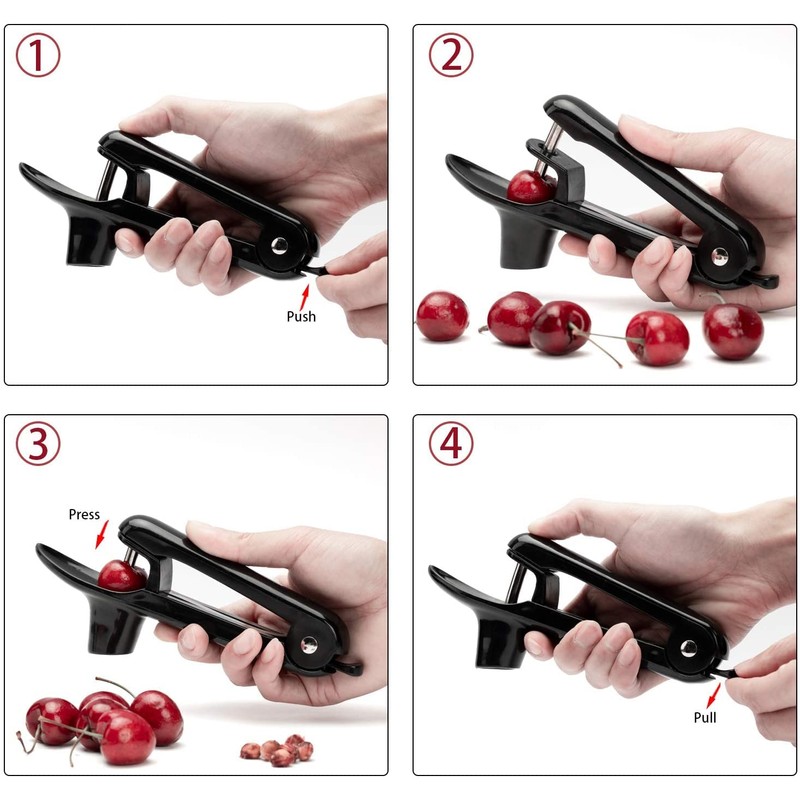 ①

Push

②

③

Press

④

Pull