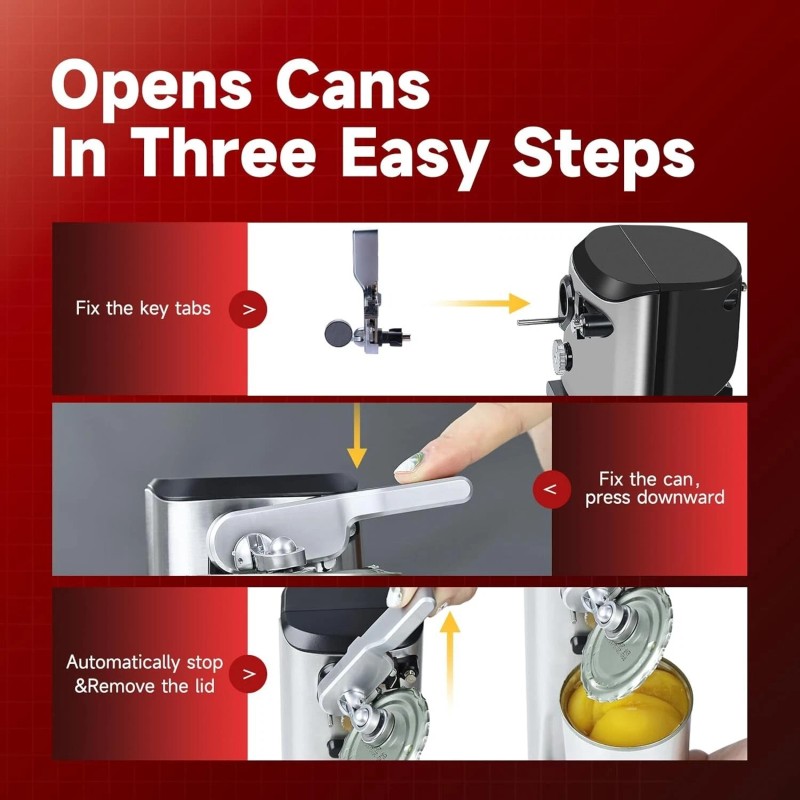 Opens Cans In Three Easy Steps

Fix the key tabs >

< Fix the can, press downward

Automatically stop &Remove the lid >