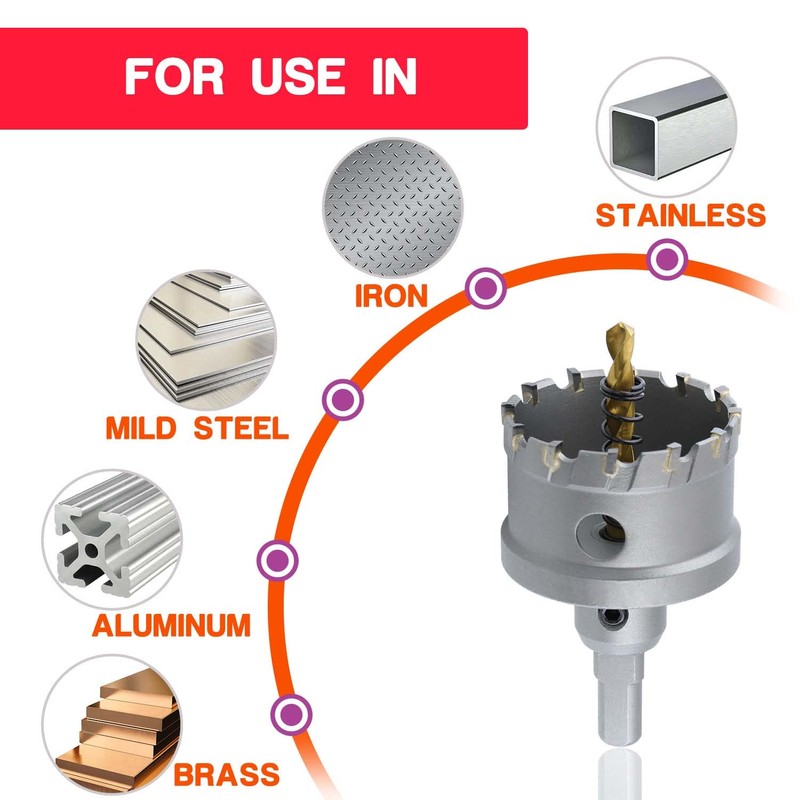 FOR USE IN

STAINLESS

IRON

MILD STEEL

ALUMINUM

BRASS