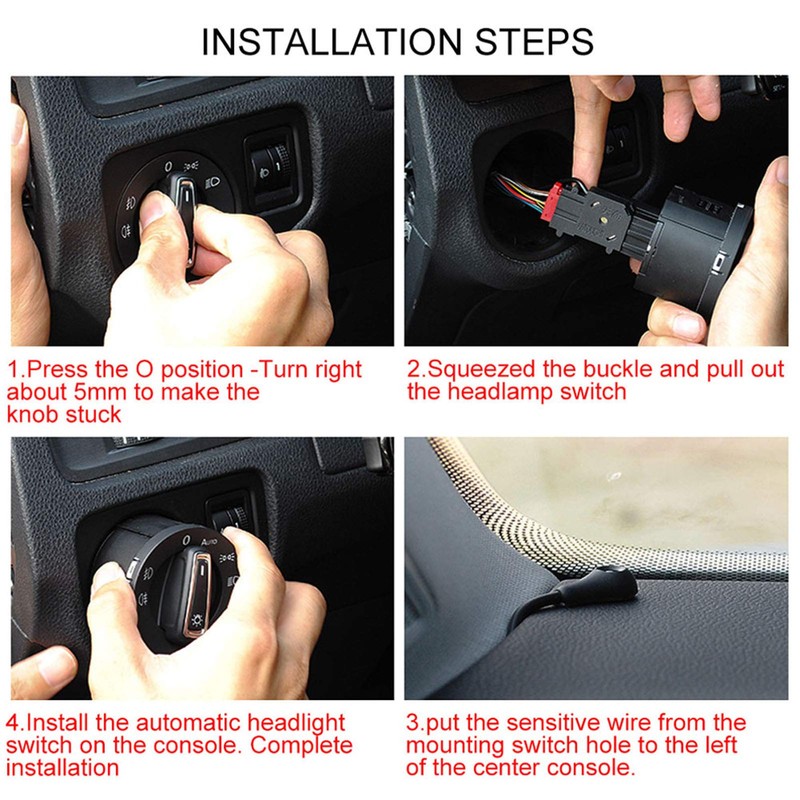 INSTALLATION STEPS

0

1.Press the O position -Turn right about 5mm to make the knob stuck

2.Squeezed the buckle and pull out the headlamp switch

0 AUTO

4.Install the automatic headlight switch on the console. Complete installation

3.put the sensitive wire from the mounting switch hole to the left of the center console.