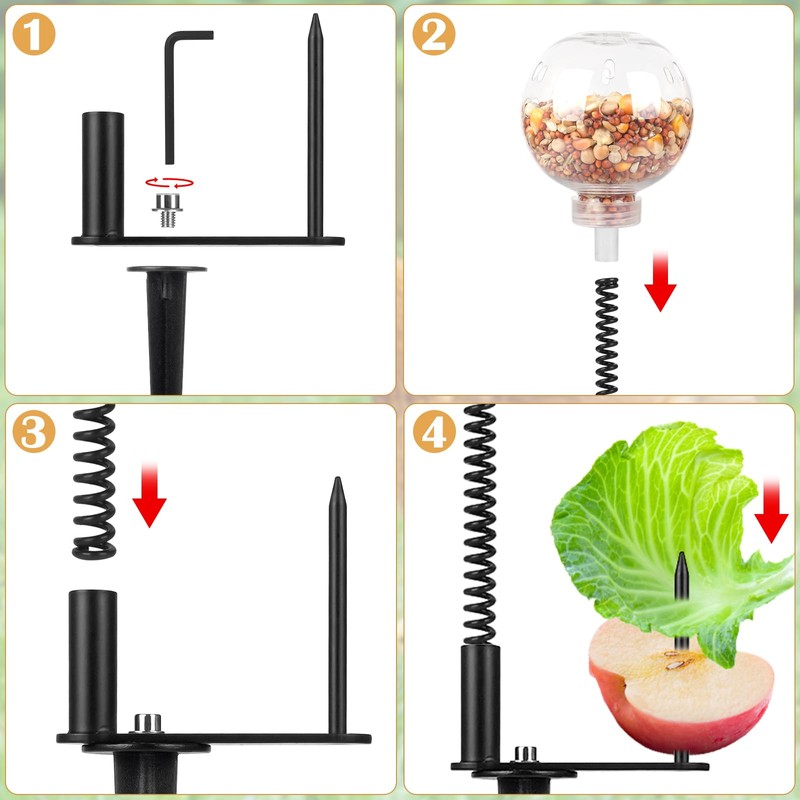 1

2

3

4