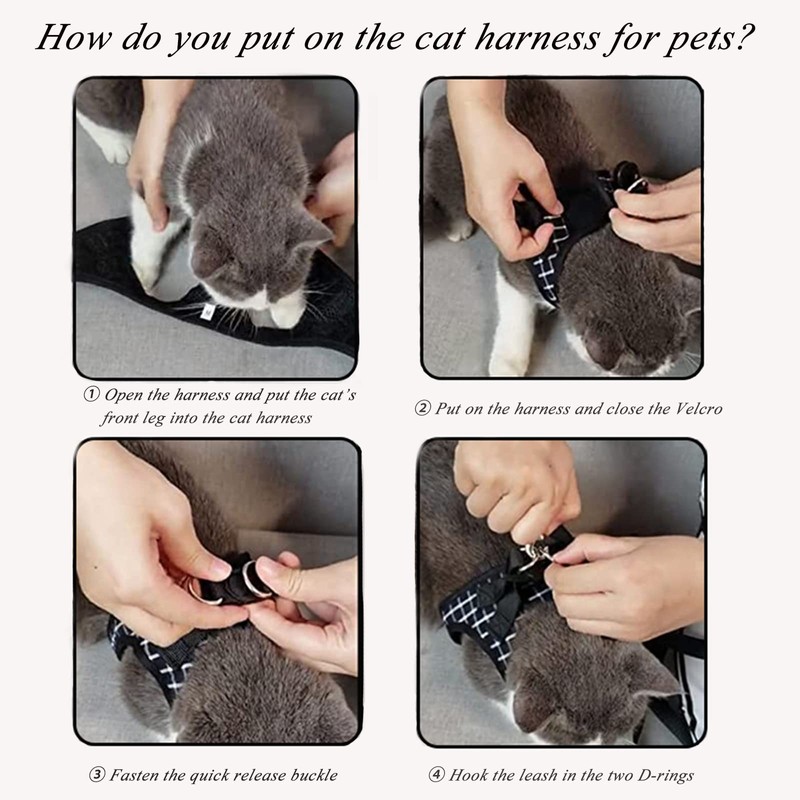 How do you put on the cat harness for pets?

① Open the harness and put the cat's front leg into the cat harness

② Put on the harness and close the Velcro

③ Fasten the quick release buckle

④ Hook the leash in the two D-rings