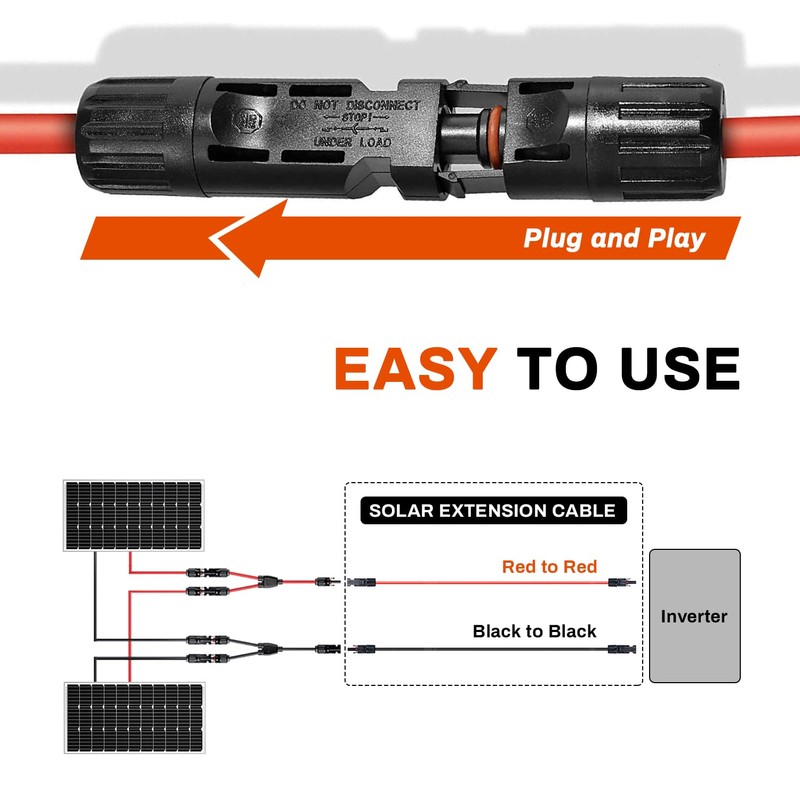 DO NOT DISCONNECT
STOP!
UNDER LOAD

Plug and Play

EASY TO USE

SOLAR EXTENSION CABLE

Red to Red

Black to Black

Inverter