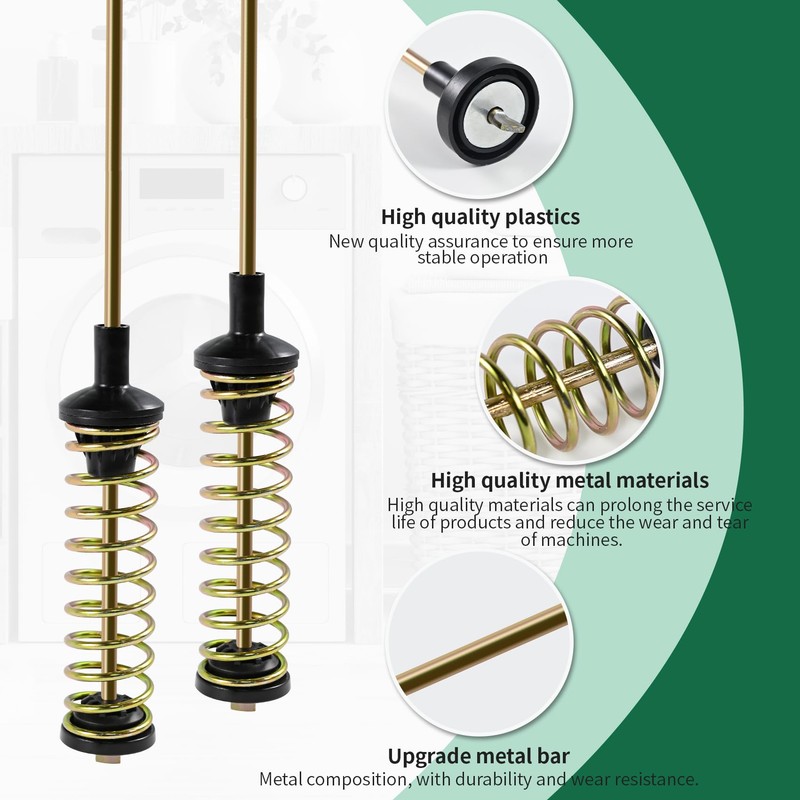 High quality plastics
New quality assurance to ensure more stable operation

High quality metal materials
High quality materials can prolong the service life of products and reduce the wear and tear of machines.

Upgrade metal bar
Metal composition, with durability and wear resistance.