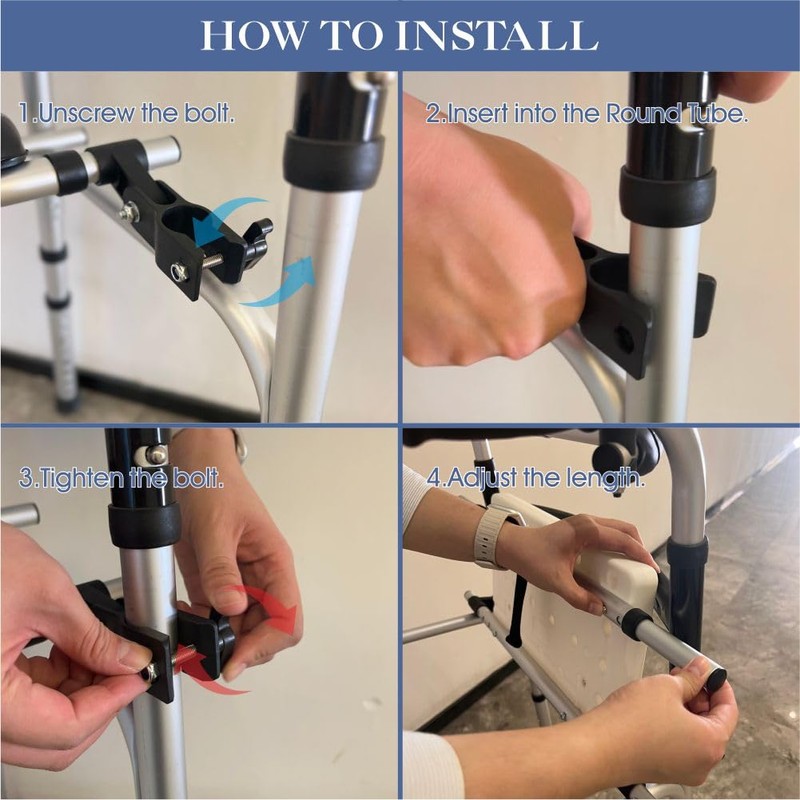 HOW TO INSTALL

1.Unscrew the bolt.

2.Insert into the Round Tube.

3.Tighten the bolt.

4.Adjust the length.