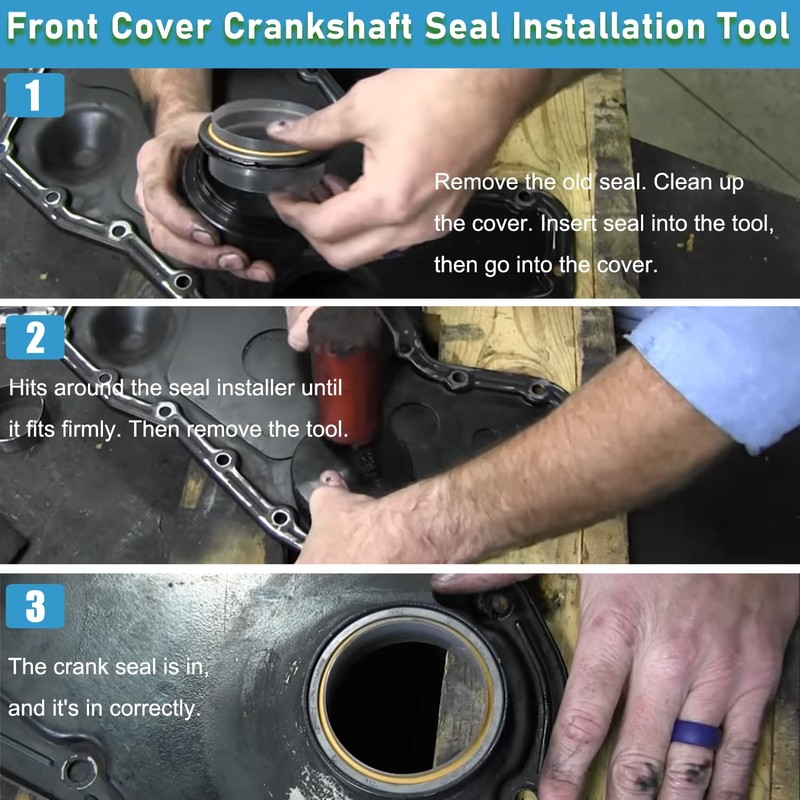 Front Cover Crankshaft Seal Installation Tool

1

Remove the old seal. Clean up the cover. Insert seal into the tool, then go into the cover.

2

Hits around the seal installer until it fits firmly. Then remove the tool.

3

The crank seal is in, and it's in correctly.