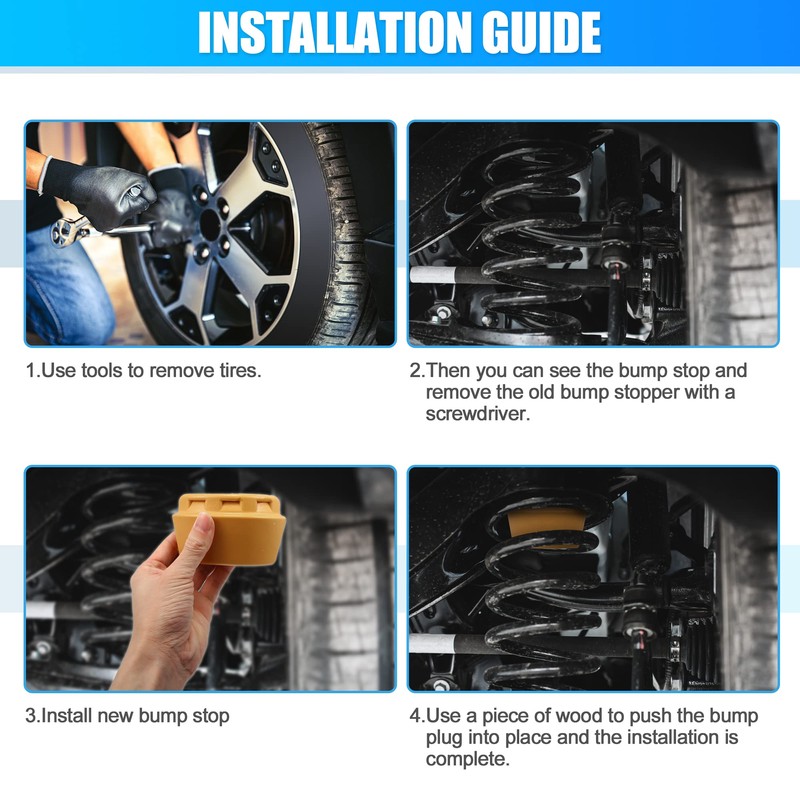 INSTALLATION GUIDE

1.Use tools to remove tires.

2.Then you can see the bump stop and remove the old bump stopper with a screwdriver.

3.Install new bump stop

4.Use a piece of wood to push the bump plug into place and the installation is complete.