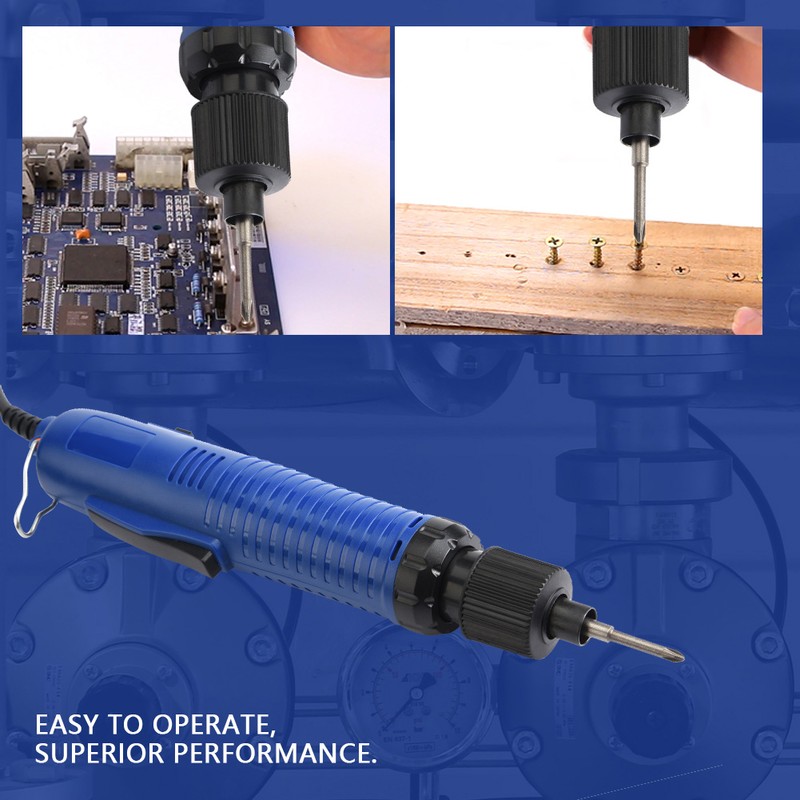 EASY TO OPERATE,
SUPERIOR PERFORMANCE.