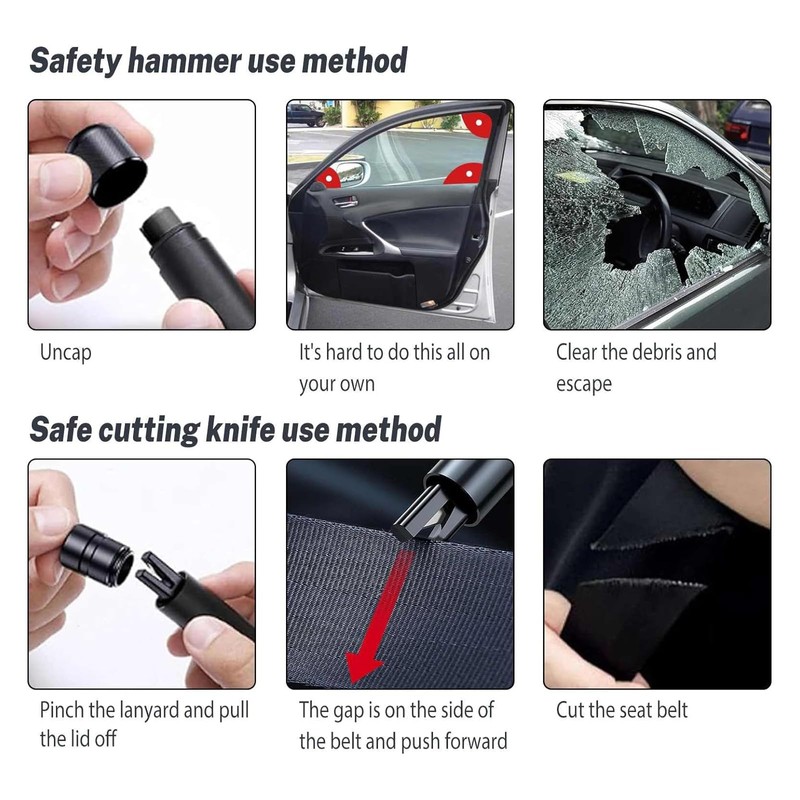 Safety hammer use method

Uncap

It's hard to do this all on your own

Clear the debris and escape

Safe cutting knife use method

Pinch the lanyard and pull the lid off

The gap is on the side of the belt and push forward

Cut the seat belt