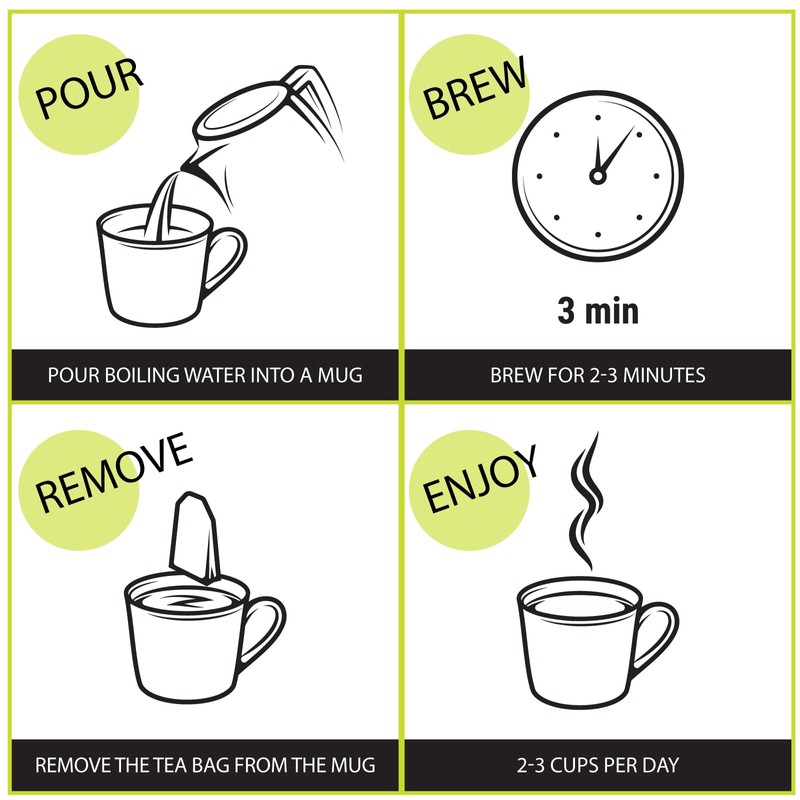 POUR

POUR BOILING WATER INTO A MUG

BREW

3 min

BREW FOR 2-3 MINUTES

REMOVE

REMOVE THE TEA BAG FROM THE MUG

ENJOY

2-3 CUPS PER DAY