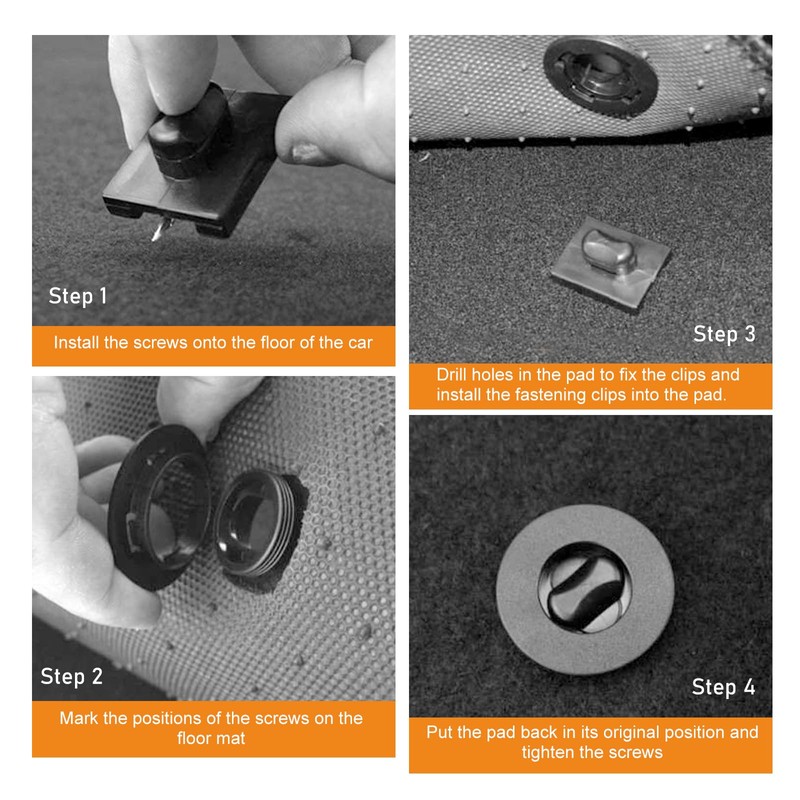 Step 1

Install the screws onto the floor of the car

Step 2

Mark the positions of the screws on the floor mat

Step 3

Drill holes in the pad to fix the clips and install the fastening clips into the pad.

Step 4

Put the pad back in its original position and tighten the screws