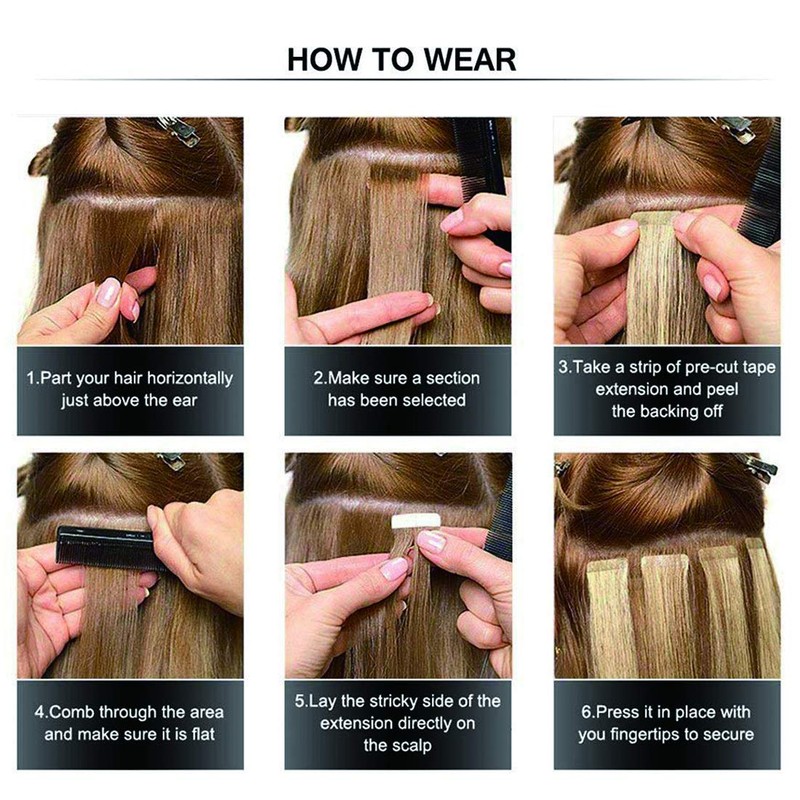 HOW TO WEAR

1.Part your hair horizontally just above the ear

2.Make sure a section has been selected

3.Take a strip of pre-cut tape extension and peel the backing off

4.Comb through the area and make sure it is flat

5.Lay the stricky side of the extension directly on the scalp

6.Press it in place with you fingertips to secure