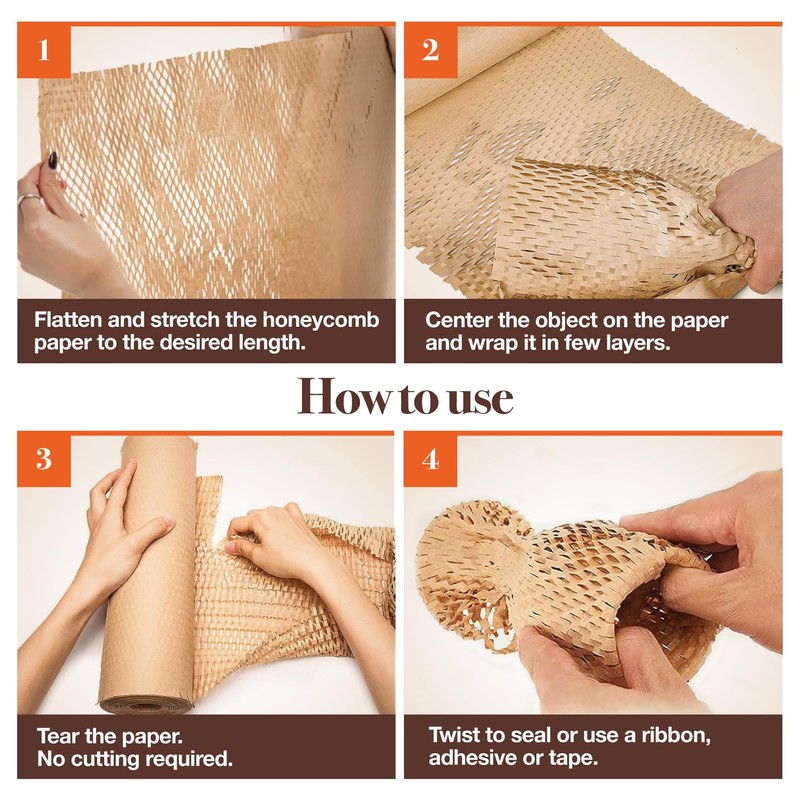 1

Flatten and stretch the honeycomb paper to the desired length.

2

Center the object on the paper and wrap it in few layers.

How to use

3

Tear the paper.
No cutting required.

4

Twist to seal or use a ribbon, adhesive or tape.