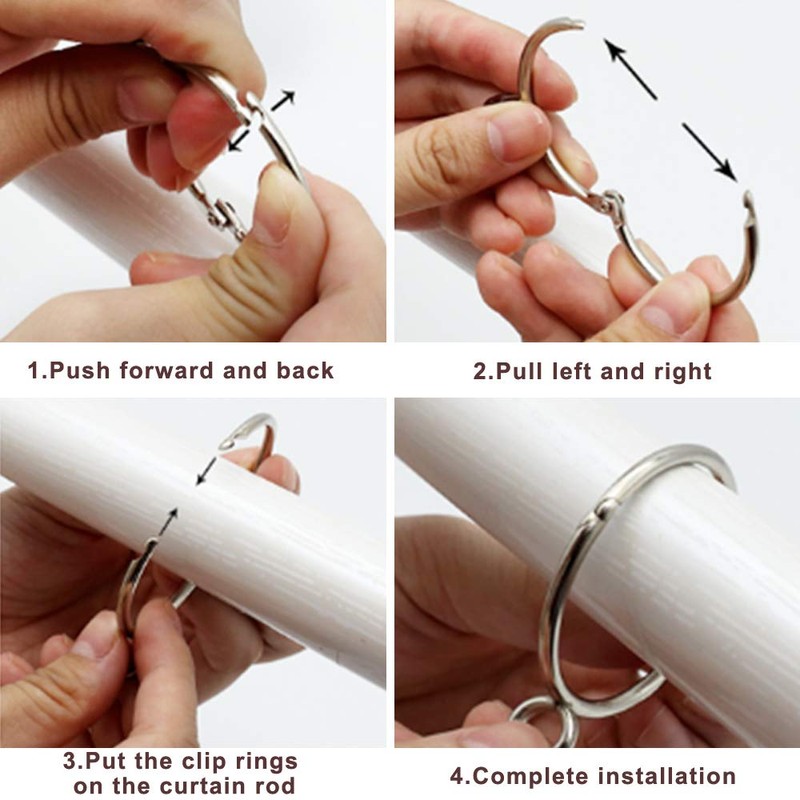 1.Push forward and back

2.Pull left and right

3.Put the clip rings on the curtain rod

4.Complete installation