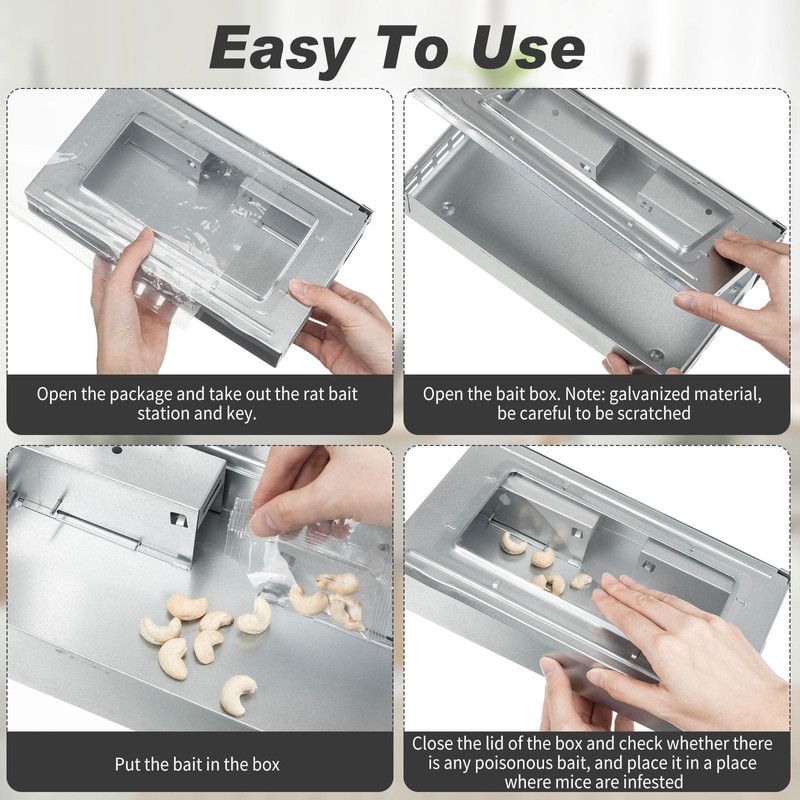 Easy To Use

Open the package and take out the rat bait station and key.

Open the bait box. Note: galvanized material, be careful to be scratched

Put the bait in the box

Close the lid of the box and check whether there is any poisonous bait, and place it in a place where mice are infested