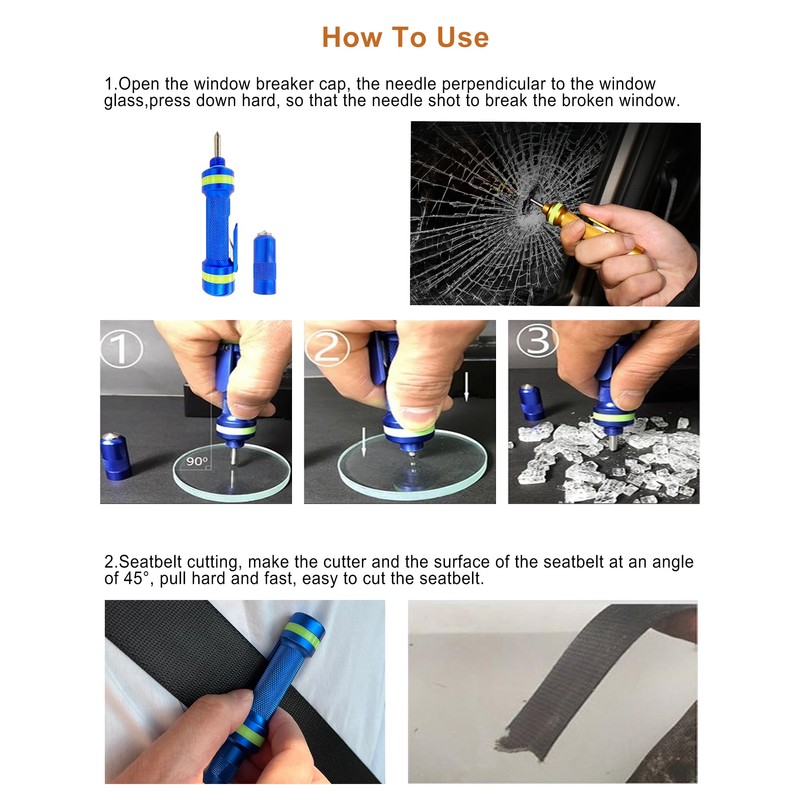 How To Use

1.Open the window breaker cap, the needle perpendicular to the window glass,press down hard, so that the needle shot to break the broken window.

①

90°

②

③

2.Seatbelt cutting, make the cutter and the surface of the seatbelt at an angle of 45°, pull hard and fast, easy to cut the seatbelt.