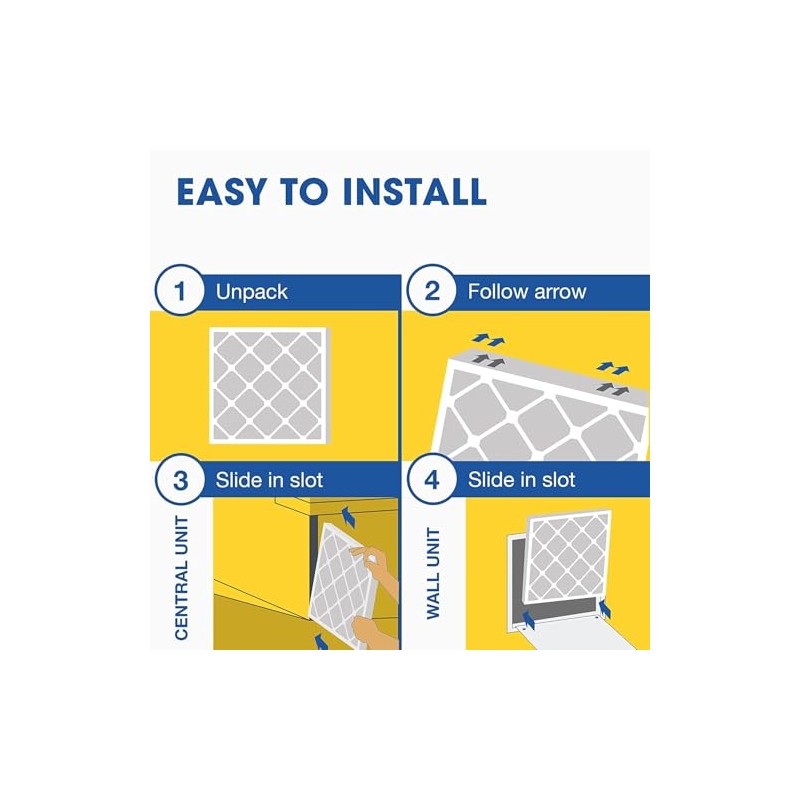 EASY TO INSTALL

1 Unpack

2 Follow arrow

3 Slide in slot

CENTRAL UNIT

4 Slide in slot

WALL UNIT