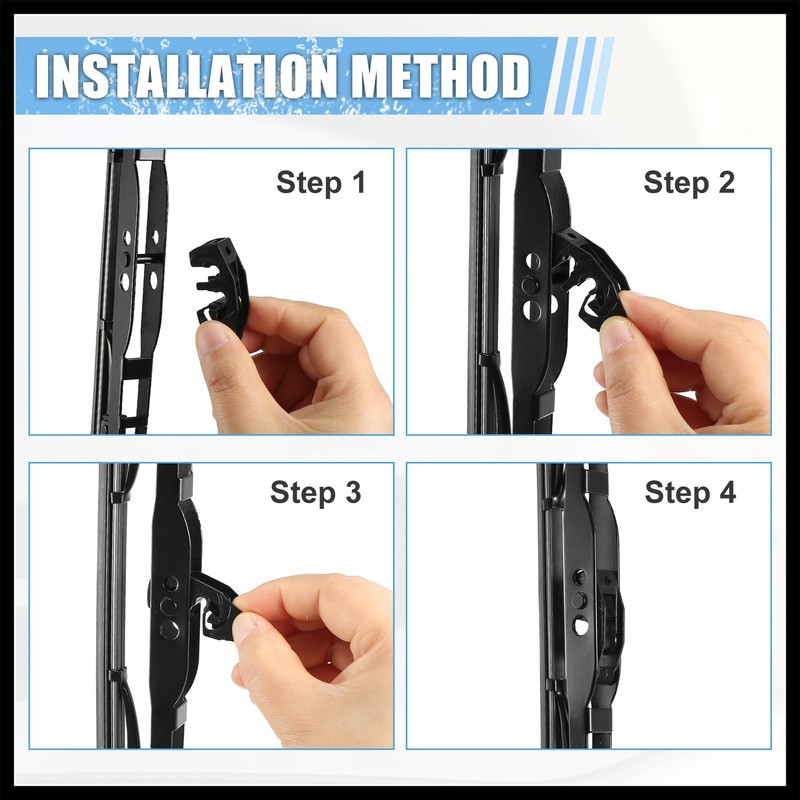 INSTALLATION METHOD

Step 1

Step 2

Step 3

Step 4