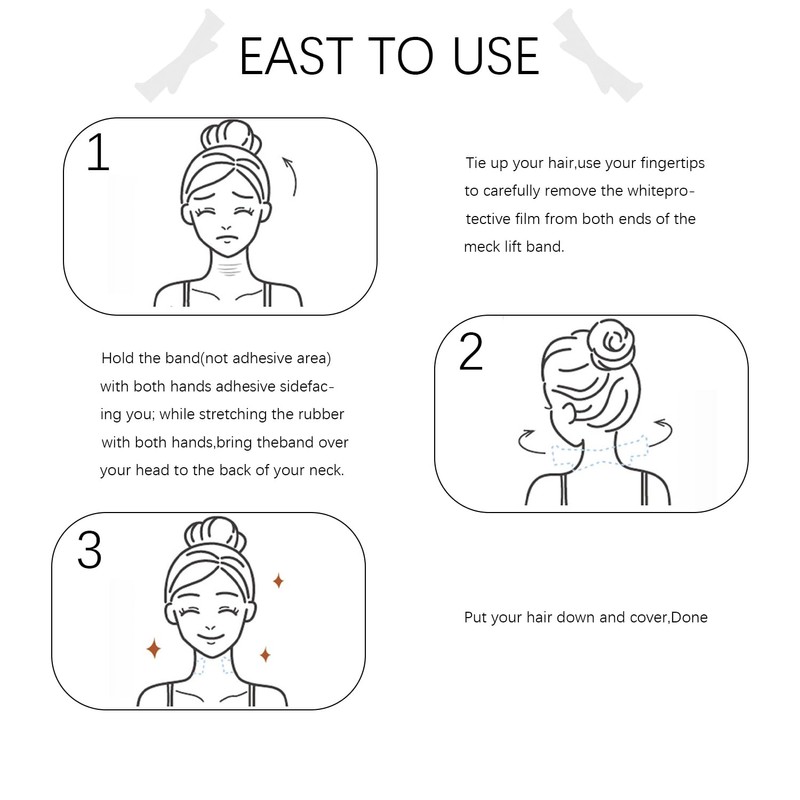 EAST TO USE

1

Tie up your hair,use your fingertips to carefully remove the whiteprotective film from both ends of the meck lift band.

Hold the band(not adhesive area) with both hands adhesive sidefacing you; while stretching the rubber with both hands,bring theband over your head to the back of your neck.

2

3

Put your hair down and cover,Done