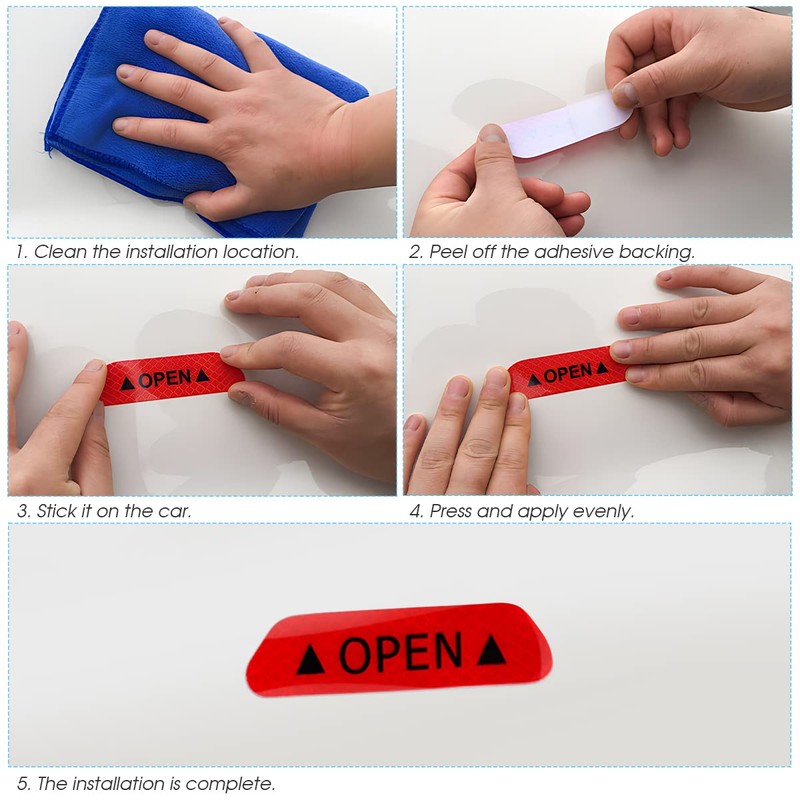 1. Clean the installation location.

2. Peel off the adhesive backing.

▲OPEN▲

3. Stick it on the car.

▲OPEN▲

4. Press and apply evenly.

▲OPEN▲

5. The installation is complete.