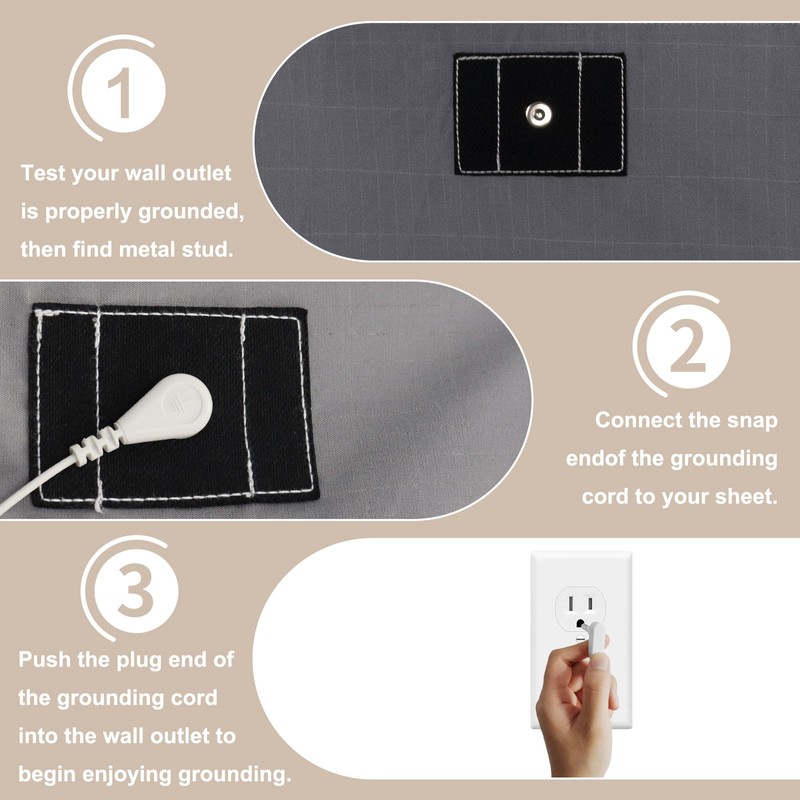 1

Test your wall outlet is properly grounded, then find metal stud.

2

Connect the snap endof the grounding cord to your sheet.

3

Push the plug end of the grounding cord into the wall outlet to begin enjoying grounding.