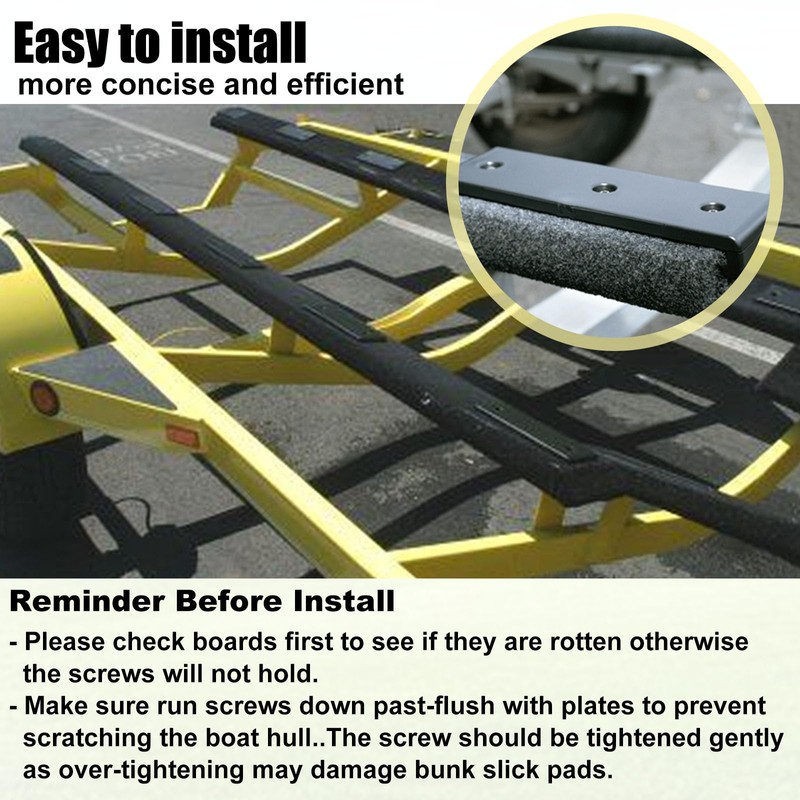 Easy to install
more concise and efficient

Reminder Before Install
- Please check boards first to see if they are rotten otherwise the screws will not hold.
- Make sure run screws down past-flush with plates to prevent scratching the boat hull..The screw should be tightened gently as over-tightening may damage bunk slick pads.