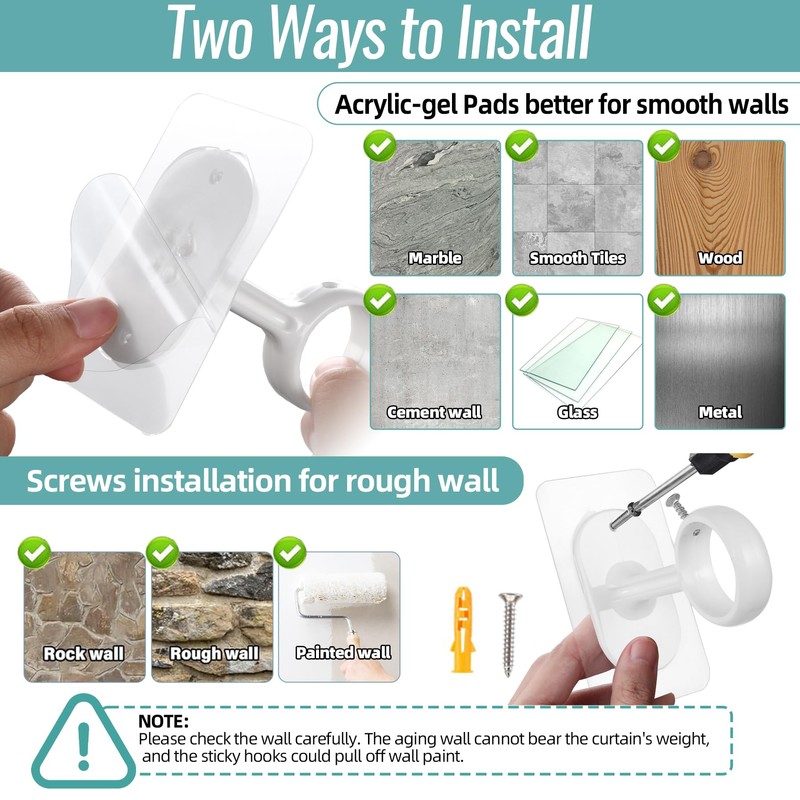 Two Ways to Install

Acrylic-gel Pads better for smooth walls

Marble

Smooth Tiles

Wood

Cement wall

Glass

Metal

Screws installation for rough wall

Rock wall

Rough wall

Painted wall

NOTE:
Please check the wall carefully. The aging wall cannot bear the curtain's weight, and the sticky hooks could pull off wall paint.