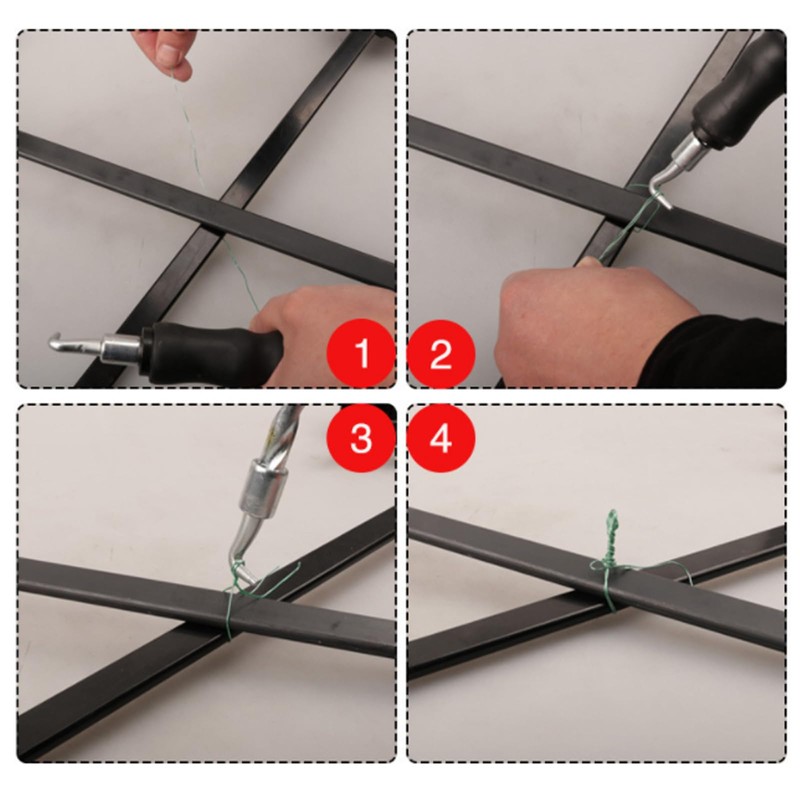 1
2
3
4