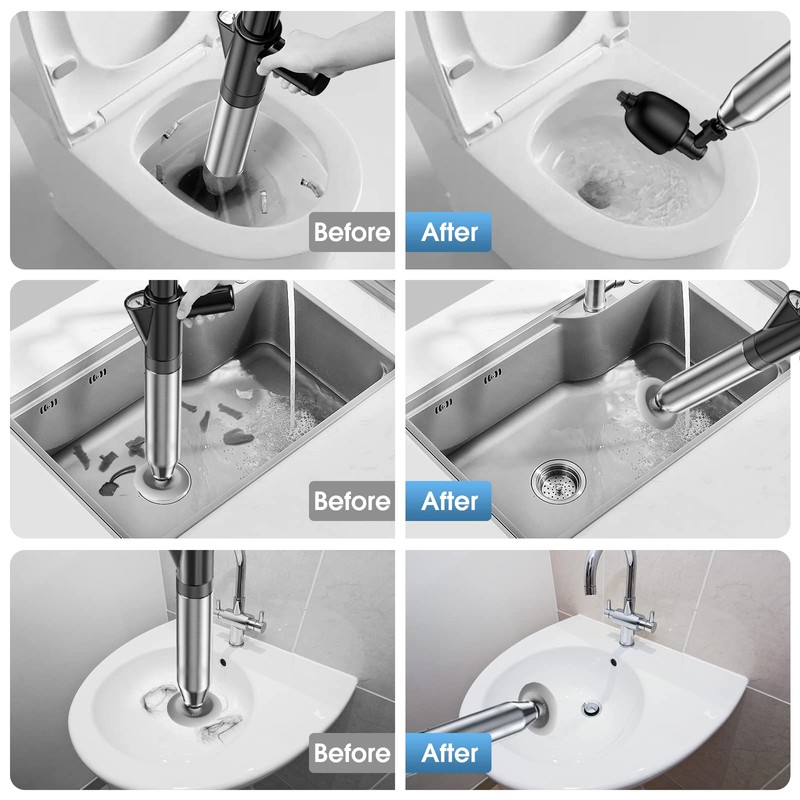 Before

After

Before

After

Before

After