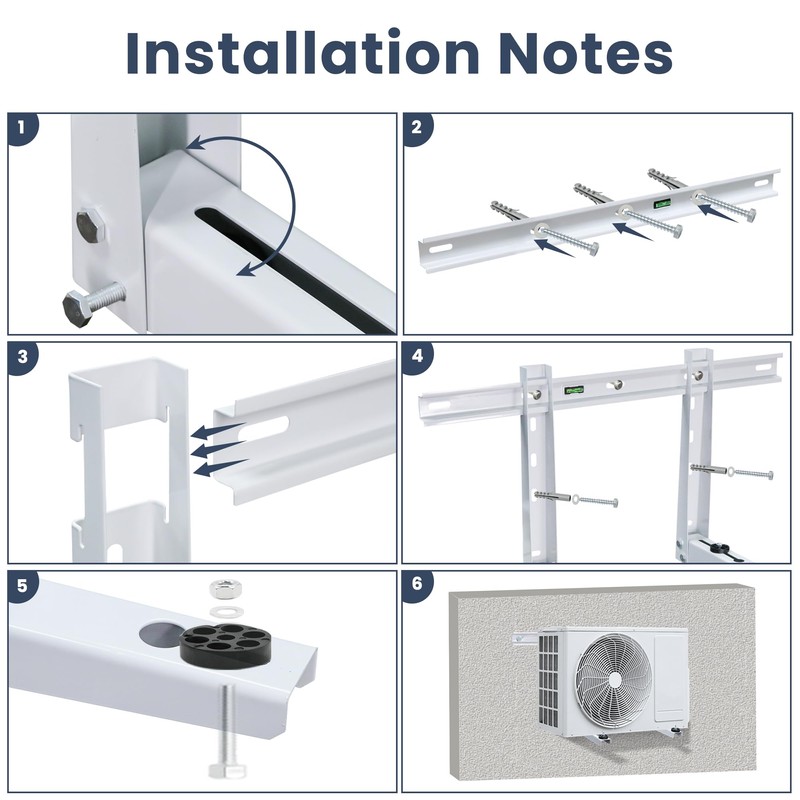 Installation Notes

1

2

3

4

5

6