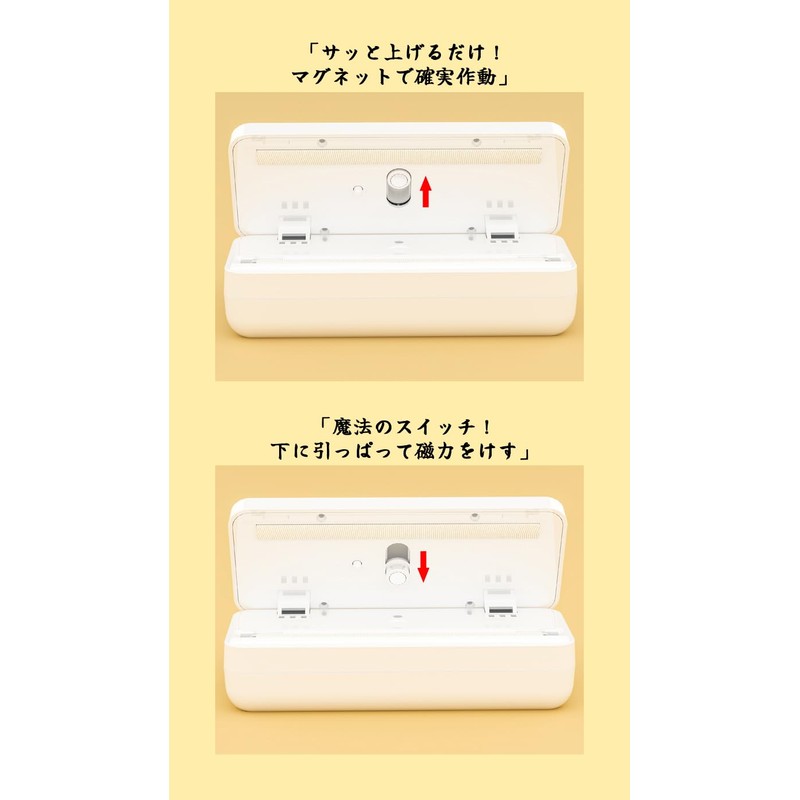 「サッと上げるだけ！
マグネットで確実作動」

「魔法のスイッチ！
下に引っぱって磁力をけす」