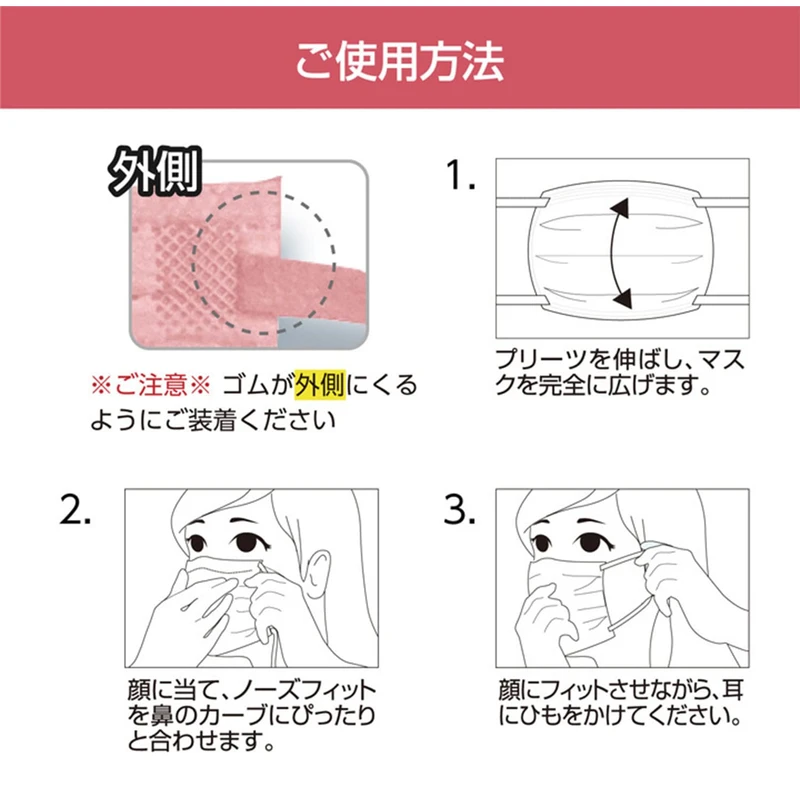 ご使用方法

外側

※ご注意※ ゴムが外側にくるようにご装着ください

1.

プリーツを伸ばし、マスクを完全に広げます。

2.

顔に当て、ノーズフィットを鼻のカーブにぴったりと合わせます。

3.

顔にフィットさせながら、耳にひもをかけてください。