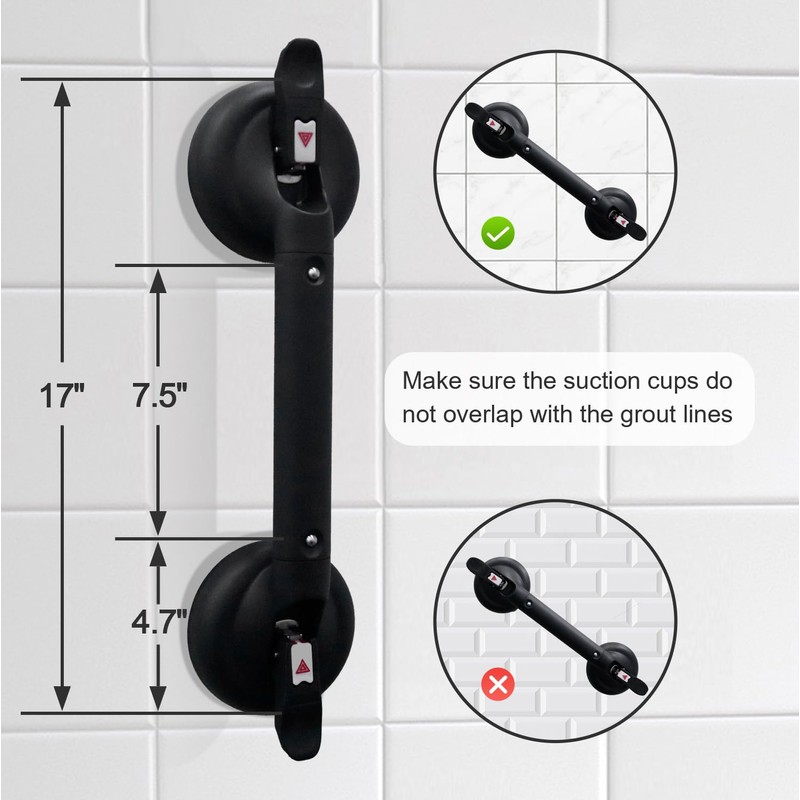 17"

7.5"

4.7"

Make sure the suction cups do not overlap with the grout lines