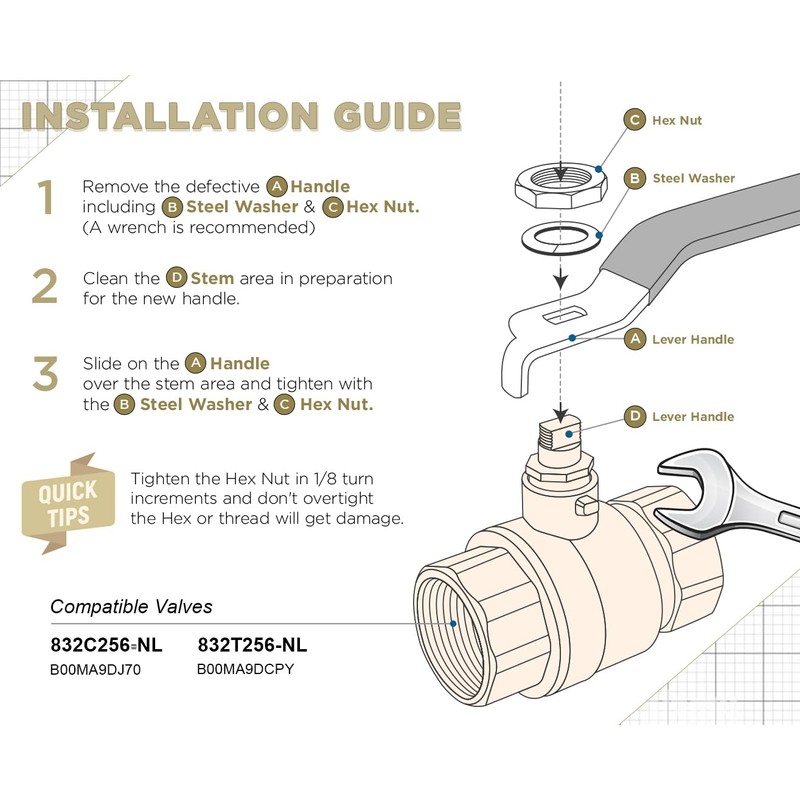 INSTALLATION GUIDE

1 Remove the defective A Handle including B Steel Washer & C Hex Nut. (A wrench is recommended)

2 Clean the D Stem area in preparation for the new handle.

3 Slide on the A Handle over the stem area and tighten with the B Steel Washer & C Hex Nut.

QUICK TIPS

Tighten the Hex Nut in 1/8 turn increments and don't overtight the Hex or thread will get damage.

Compatible Valves

832C256-NL
B00MA9DJ70

832T256-NL
B00MA9DCPY

C Hex Nut

B Steel Washer

A Lever Handle

D Lever Handle