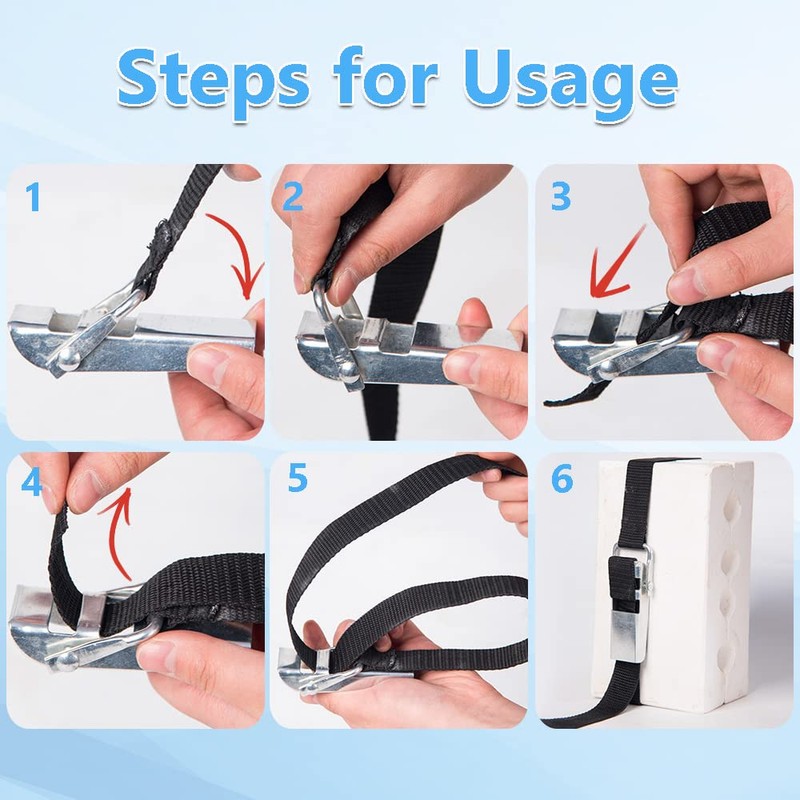 Steps for Usage

1

2

3

4

5

6